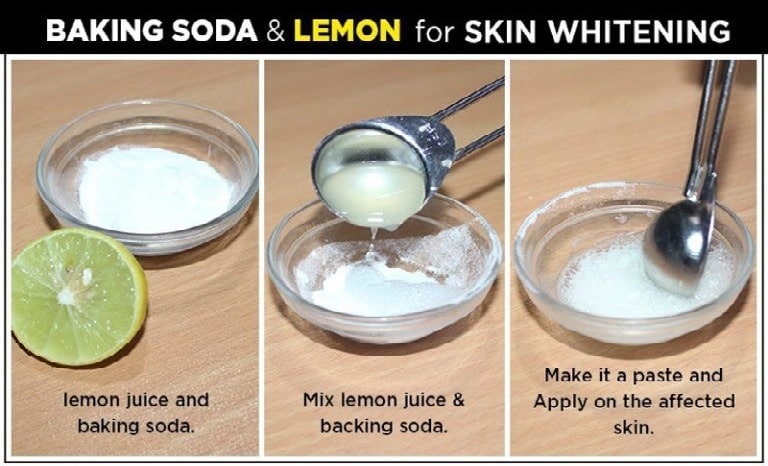 BAKING SODA & LEMON for SKIN WHITENING

lemon juice and baking soda.

Mix lemon juice & backing soda.

Make it a paste and Apply on the affected skin.